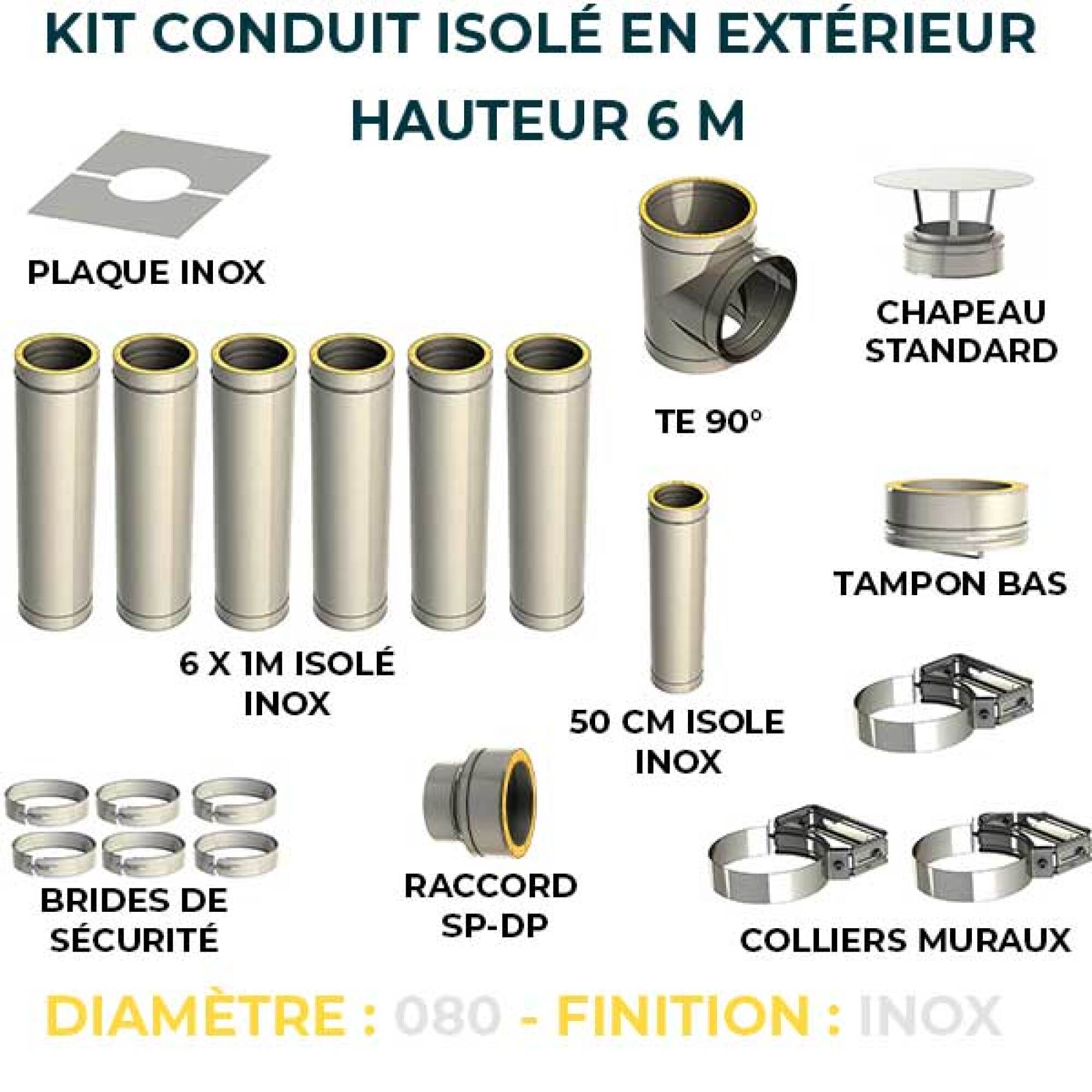 KIT CONDUIT ISOLÉ EN EXTÉRIEUR HAUTEUR 6 M

PLAQUE INOX

TE 90°

CHAPEAU STANDARD

6 X 1M ISOLÉ INOX

50 CM ISOLE INOX

TAMPON BAS

BRIDES DE SÉCURITÉ

RACCORD SP-DP

COLLIERS MURAUX

DIAMÈTRE : 080 - FINITION : INOX