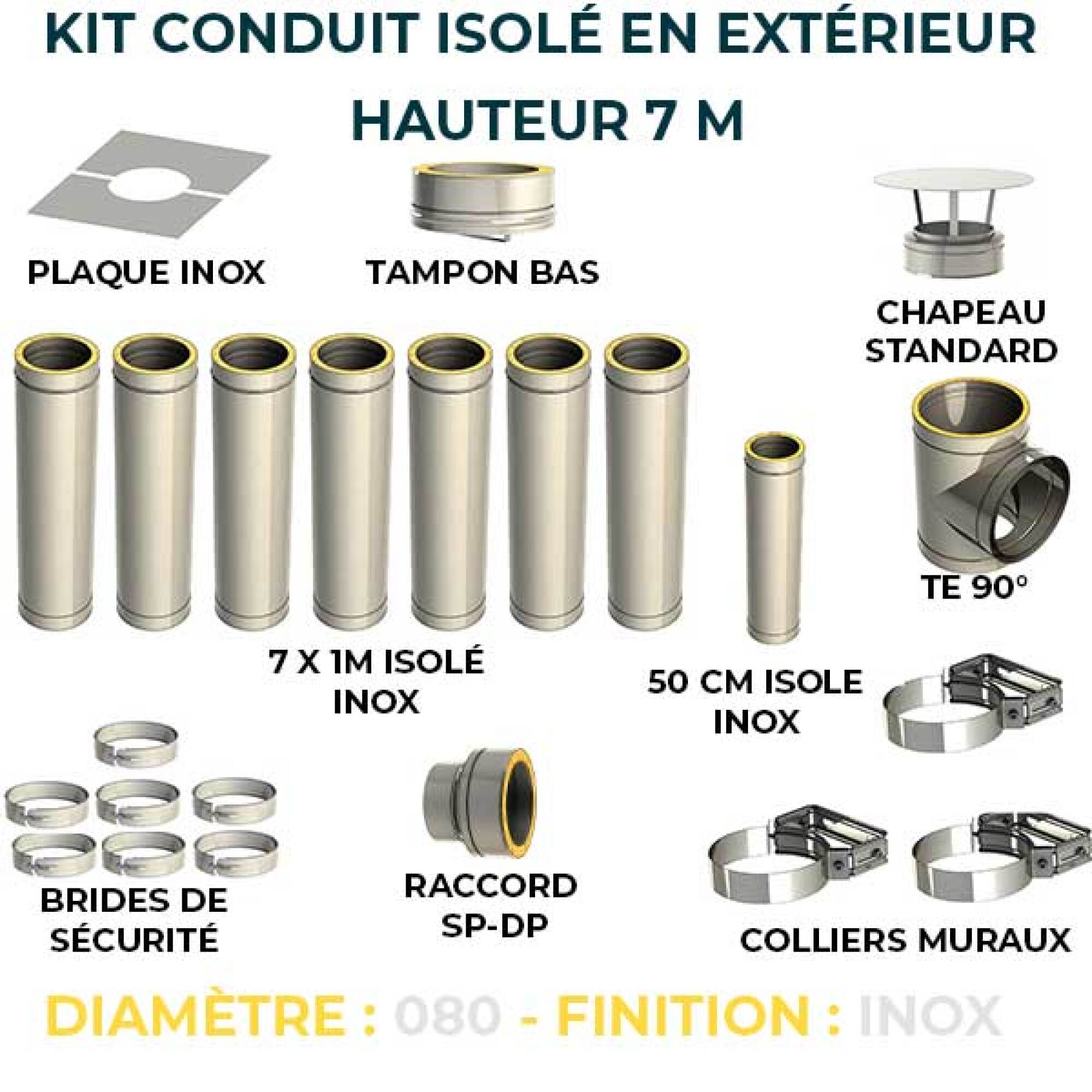 KIT CONDUIT ISOLÉ EN EXTÉRIEUR HAUTEUR 7 M

PLAQUE INOX

TAMPON BAS

CHAPEAU STANDARD

TE 90°

7 X 1M ISOLÉ INOX

50 CM ISOLE INOX

BRIDES DE SÉCURITÉ

RACCORD SP-DP

COLLIERS MURAUX

DIAMÈTRE : 080 - FINITION : INOX