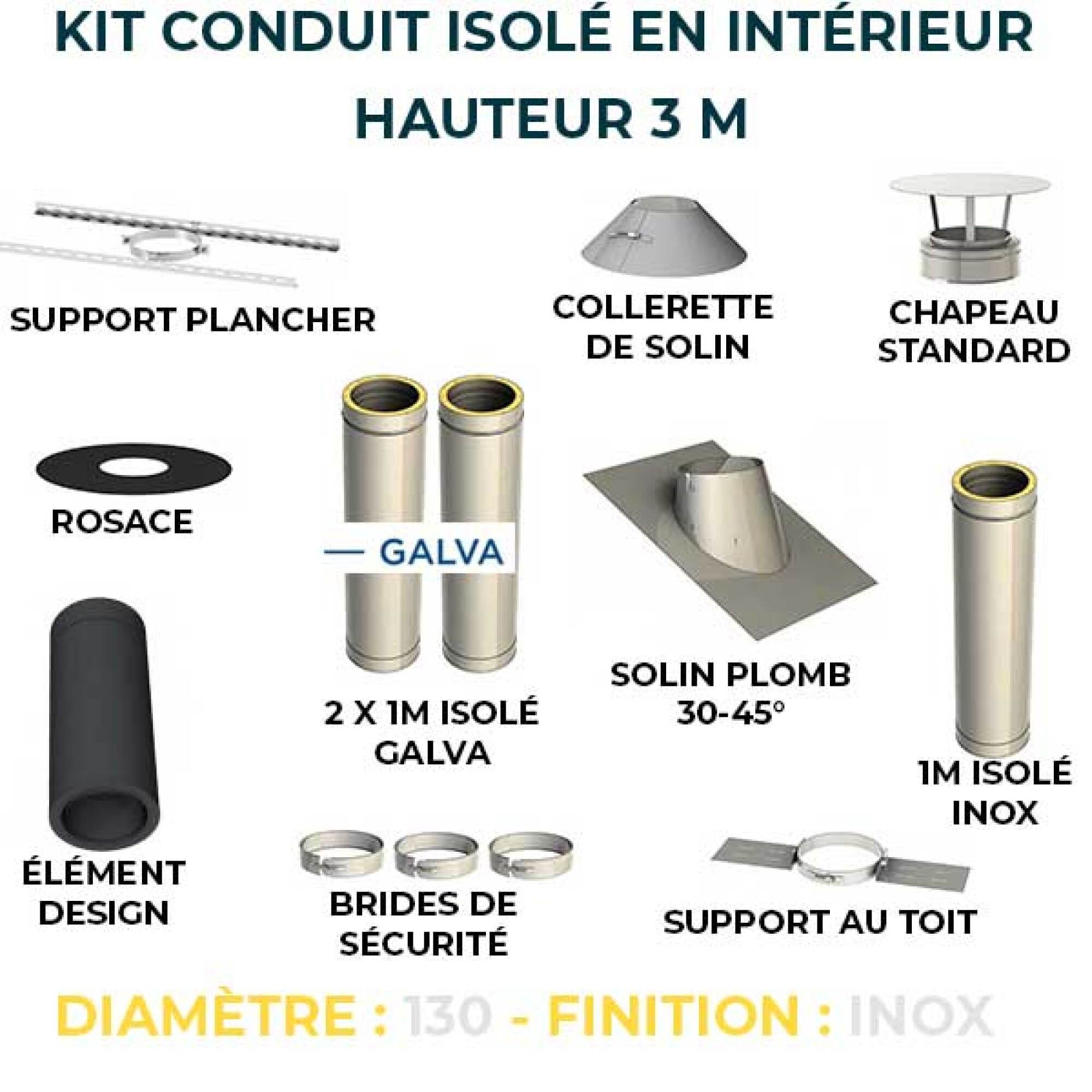 KIT CONDUIT ISOLÉ EN INTÉRIEUR
HAUTEUR 3 M

SUPPORT PLANCHER

COLLERETTE DE SOLIN

CHAPEAU STANDARD

ROSACE

— GALVA

2 X 1M ISOLÉ GALVA

SOLIN PLOMB 30-45°

1M ISOLÉ INOX

ÉLÉMENT DESIGN

BRIDES DE SÉCURITÉ

SUPPORT AU TOIT

DIAMÈTRE : 130 - FINITION : INOX