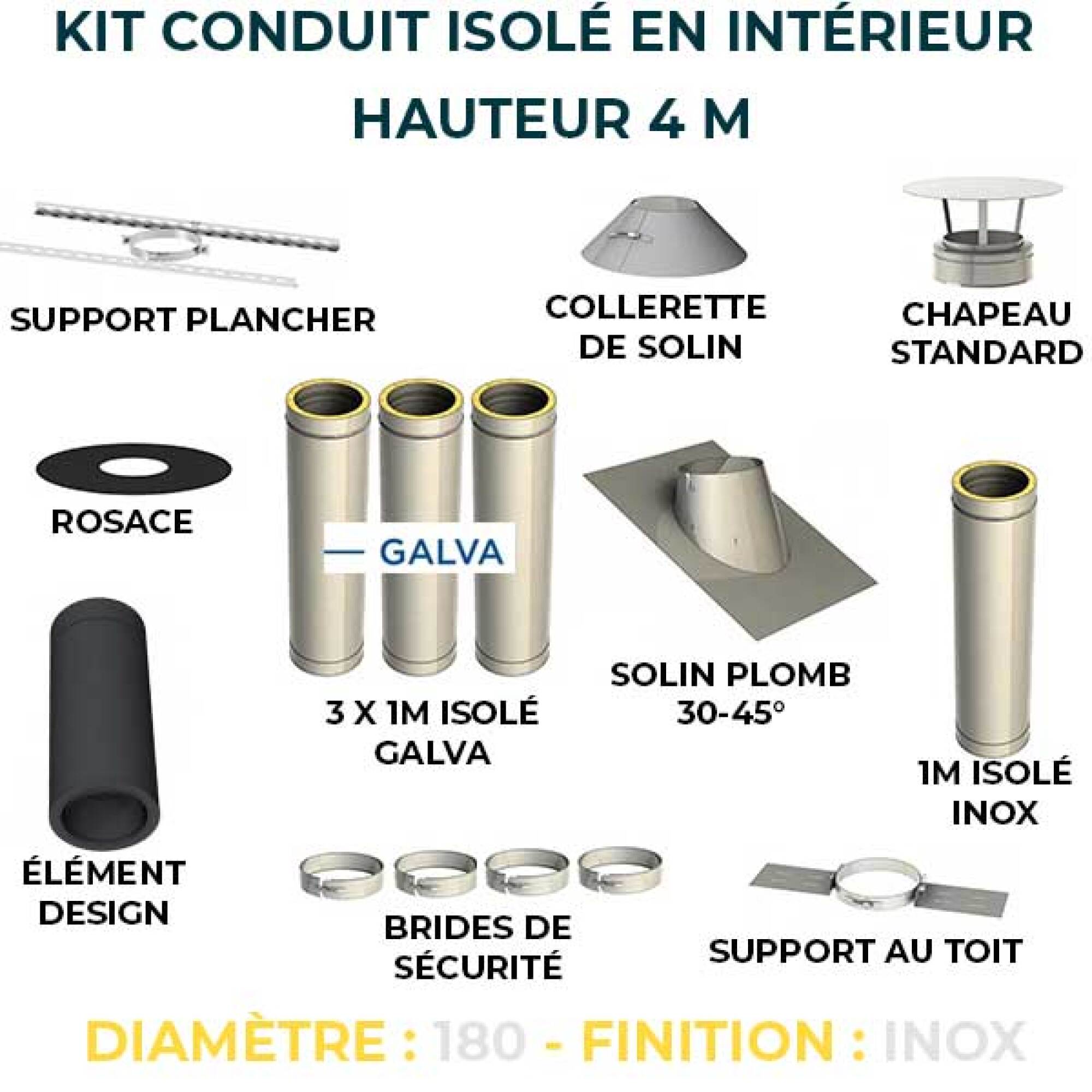 KIT CONDUIT ISOLÉ EN INTÉRIEUR
HAUTEUR 4 M

SUPPORT PLANCHER

COLLERETTE DE SOLIN

CHAPEAU STANDARD

ROSACE

— GALVA

3 X 1M ISOLÉ GALVA

SOLIN PLOMB 30-45°

1M ISOLÉ INOX

ÉLÉMENT DESIGN

BRIDES DE SÉCURITÉ

SUPPORT AU TOIT

DIAMÈTRE : 180 - FINITION : INOX