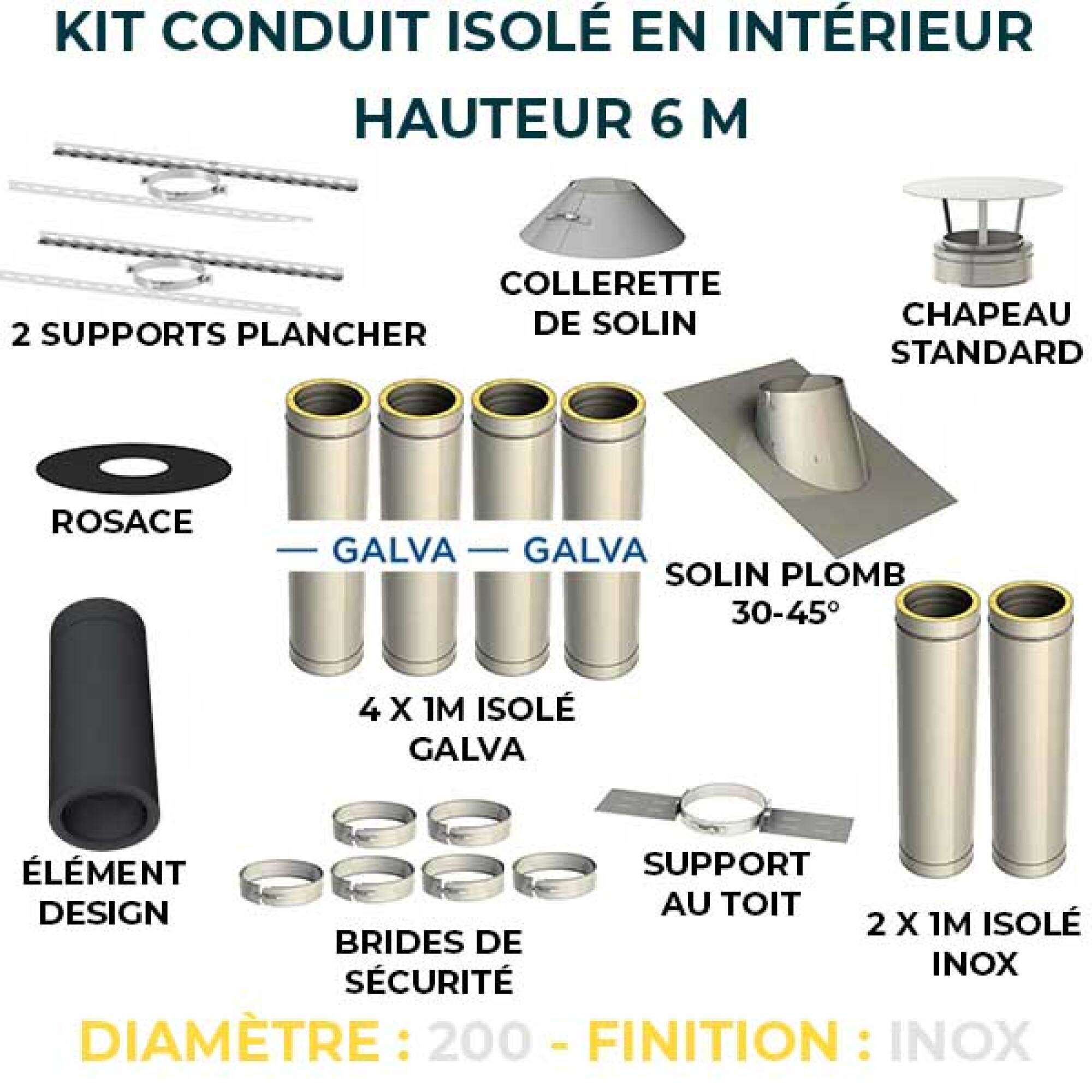 KIT CONDUIT ISOLÉ EN INTÉRIEUR
HAUTEUR 6 M

2 SUPPORTS PLANCHER

COLLERETTE DE SOLIN

CHAPEAU STANDARD

ROSACE

— GALVA — GALVA

SOLIN PLOMB 30-45°

4 X 1M ISOLÉ GALVA

ÉLÉMENT DESIGN

BRIDES DE SÉCURITÉ

SUPPORT AU TOIT

2 X 1M ISOLÉ INOX

DIAMÈTRE : 200 - FINITION : INOX